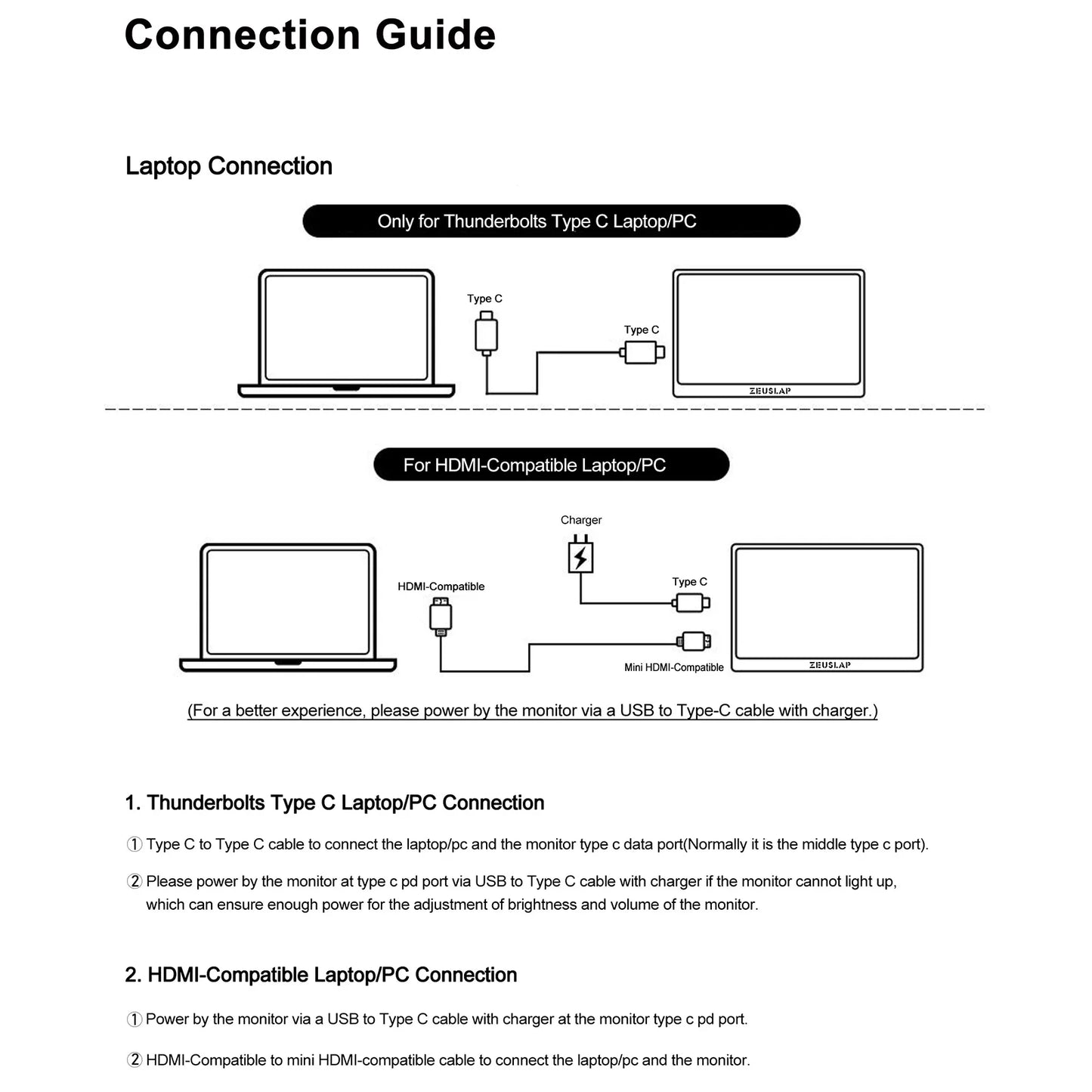 Connection Guide

Laptop Connection

Only for Thunderbolts Type C Laptop/PC

Type C

Type C

ZEUSLAP

For HDMI-Compatible Laptop/PC

Charger

HDMI-Compatible

Type C

Mini HDMI-Compatible

ZEUSLAP

(For a better experience, please power by the monitor via a USB to Type-C cable with charger.)

1. Thunderbolts Type C Laptop/PC Connection

① Type C to Type C cable to connect the laptop/pc and the monitor type c data port(Normally it is the middle type c port).

② Please power by the monitor at type c pd port via USB to Type C cable with charger if the monitor cannot light up, which can ensure enough power for the adjustment of brightness and volume of the monitor.

2. HDMI-Compatible Laptop/PC Connection

① Power by the monitor via a USB to Type C cable with charger at the monitor type c pd port.

② HDMI-Compatible to mini HDMI-compatible cable to connect the laptop/pc and the monitor.