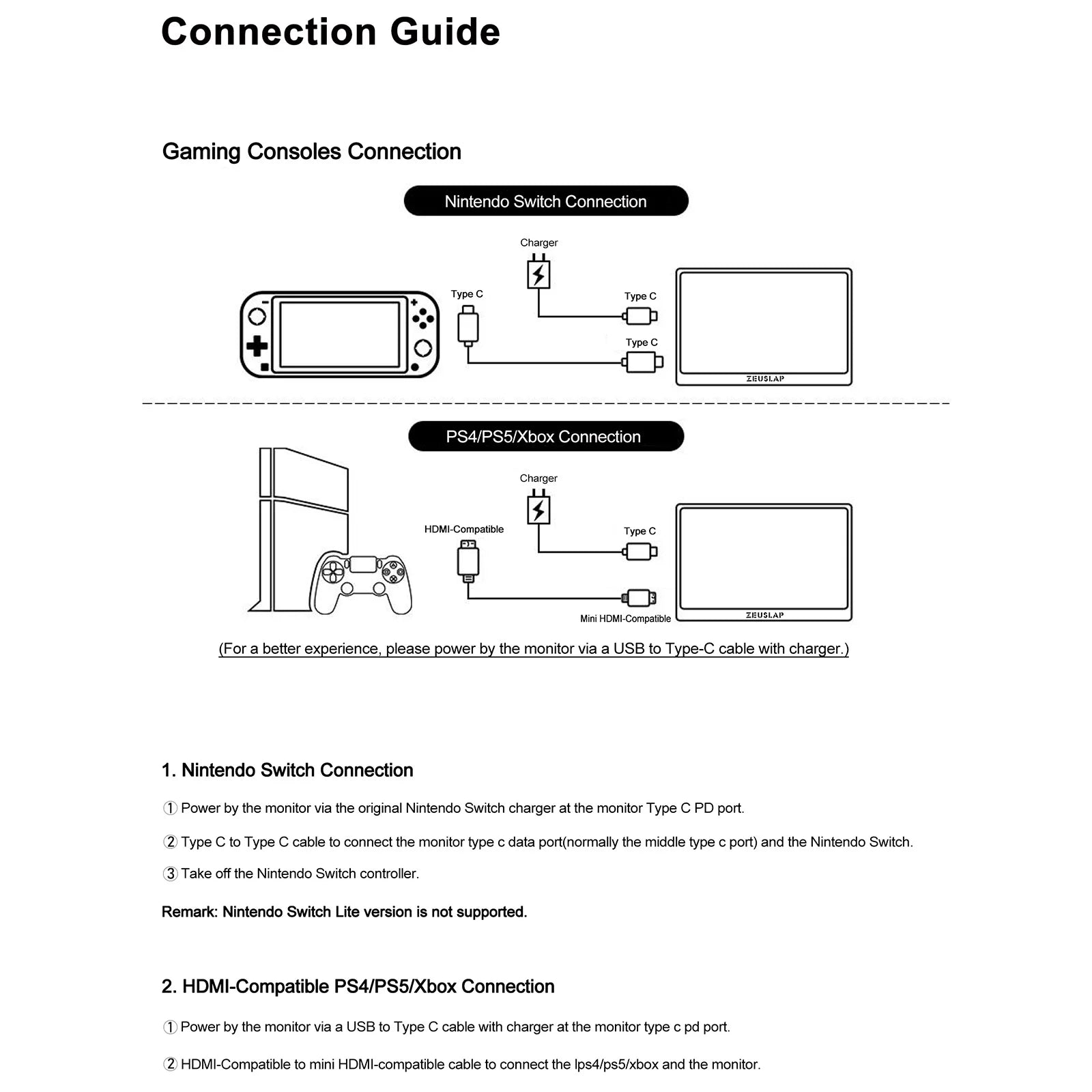 Connection Guide

Gaming Consoles Connection

Nintendo Switch Connection

Charger

Type C

Type C

Type C

ZEUSLAP

PS4/PS5/Xbox Connection

Charger

HDMI-Compatible

Type C

Mini HDMI-Compatible

ZEUSLAP

(For a better experience, please power by the monitor via a USB to Type-C cable with charger.)

1. Nintendo Switch Connection

① Power by the monitor via the original Nintendo Switch charger at the monitor Type C PD port.

② Type C to Type C cable to connect the monitor type c data port(normally the middle type c port) and the Nintendo Switch.

③ Take off the Nintendo Switch controller.

Remark: Nintendo Switch Lite version is not supported.

2. HDMI-Compatible PS4/PS5/Xbox Connection

① Power by the monitor via a USB to Type C cable with charger at the monitor type c pd port.

② HDMI-Compatible to mini HDMI-compatible cable to connect the lps4/ps5/xbox and the monitor.